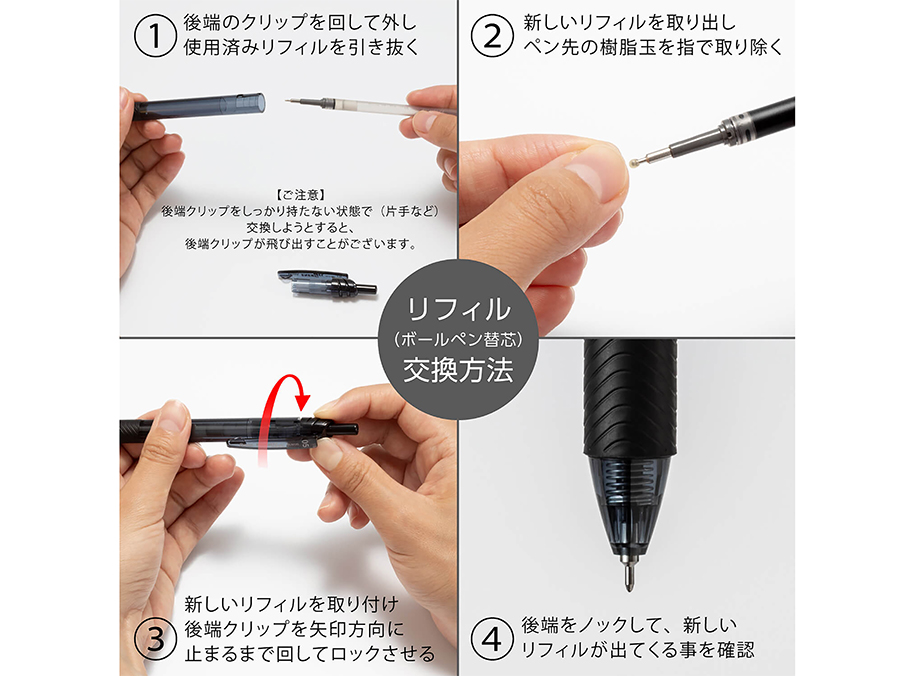 ① 後端のクリップを回して外し
使用済みリフィルを引き抜く

【ご注意】
後端クリップをしっかり持たない状態で（片手など）
交換しようとすると、
後端クリップが飛び出すことがございます。

② 新しいリフィルを取り出し
ペン先の樹脂玉を指で取り除く

リフィル
（ボールペン替芯）
交換方法

③ 新しいリフィルを取り付け
後端クリップを矢印方向に
止まるまで回してロックさせる

④ 後端をノックして、新しい
リフィルが出てくる事を確認